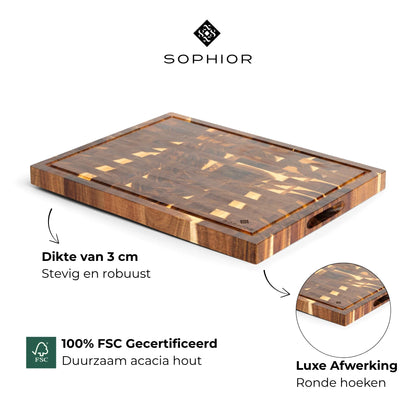 SOPHIOR

Dikte van 3 cm
Stevig en robuust

FSC

100% FSC Gecertificeerd
Duurzaam acacia hout

Luxe Afwerking
Ronde hoeken