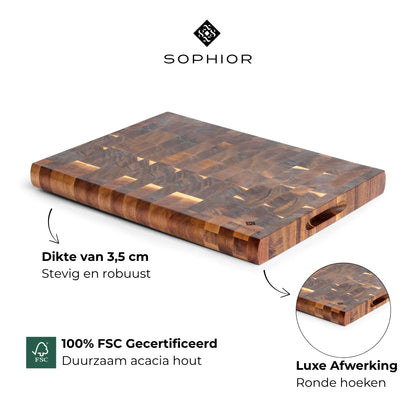 SOPHIOR

Dikte van 3,5 cm
Stevig en robuust

FSC

100% FSC Gecertificeerd
Duurzaam acacia hout

Luxe Afwerking
Ronde hoeken