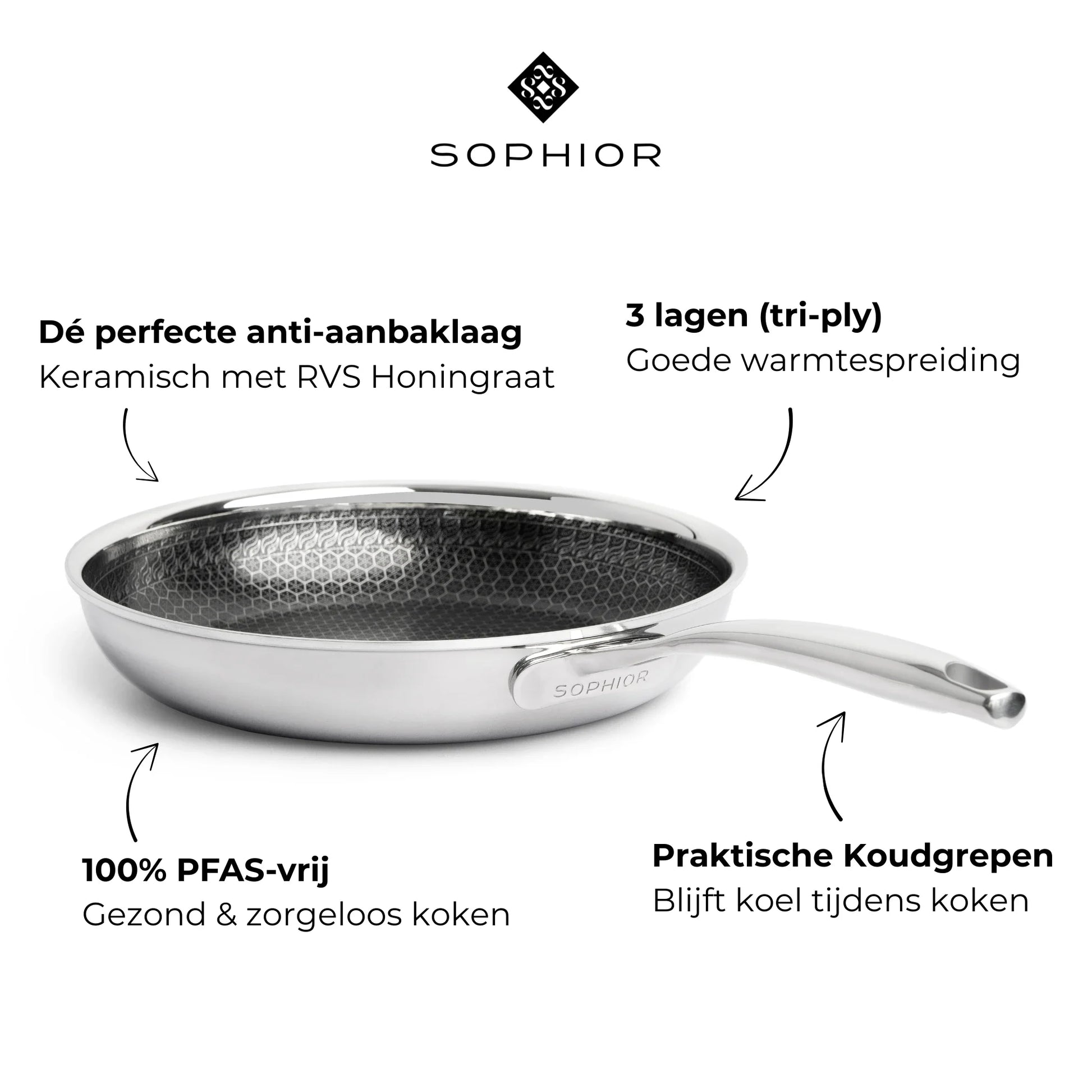 SOPHIOR

Dé perfecte anti-aanbaklaag
Keramisch met RVS Honingraat

3 lagen (tri-ply)
Goede warmtespreiding

SOPHIOR

100% PFAS-vrij
Gezond & zorgeloos koken

Praktische Koudgrepen
Blijft koel tijdens koken