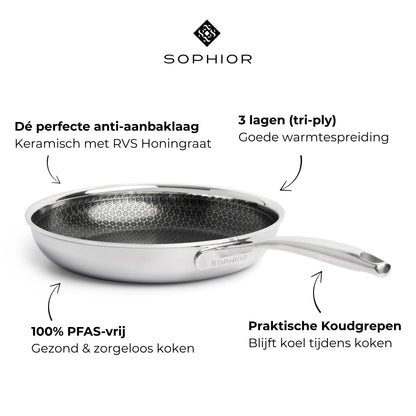 SOPHIOR

Dé perfecte anti-aanbaklaag
Keramisch met RVS Honingraat

3 lagen (tri-ply)
Goede warmtespreiding

SOPHIOR

100% PFAS-vrij
Gezond & zorgeloos koken

Praktische Koudgrepen
Blijft koel tijdens koken