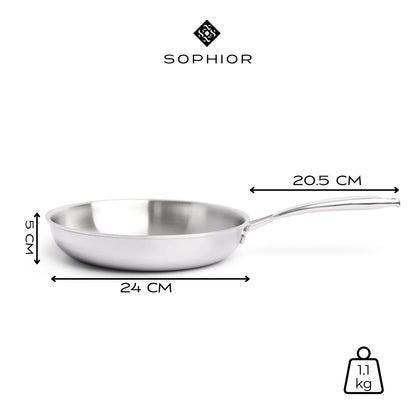 SOPHIOR

20.5 CM

5 CM

24 CM

1.1 kg