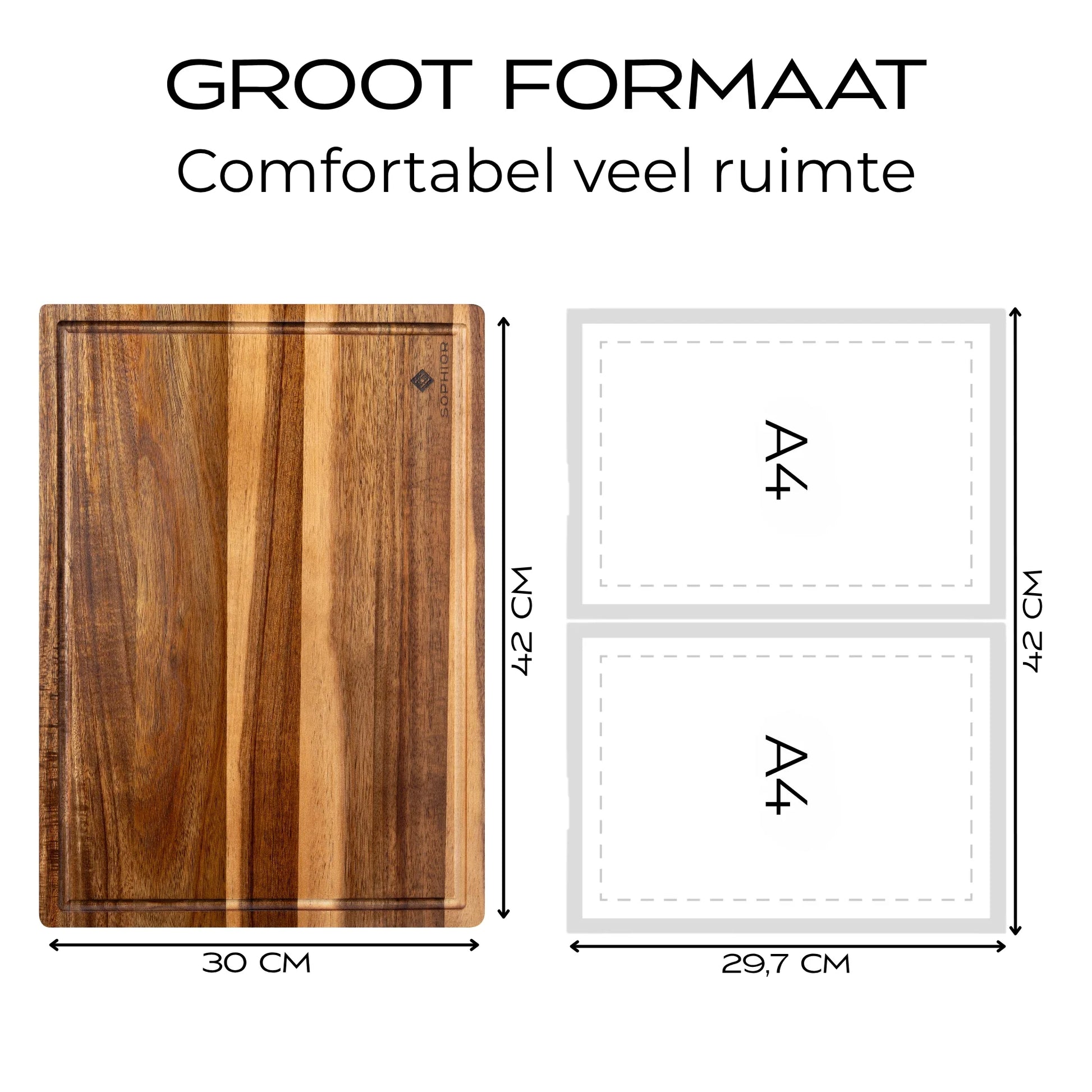 GROOT FORMAAT
Comfortabel veel ruimte

SOPHIOR

42 CM

30 CM

A4

A4

42 CM

29,7 CM