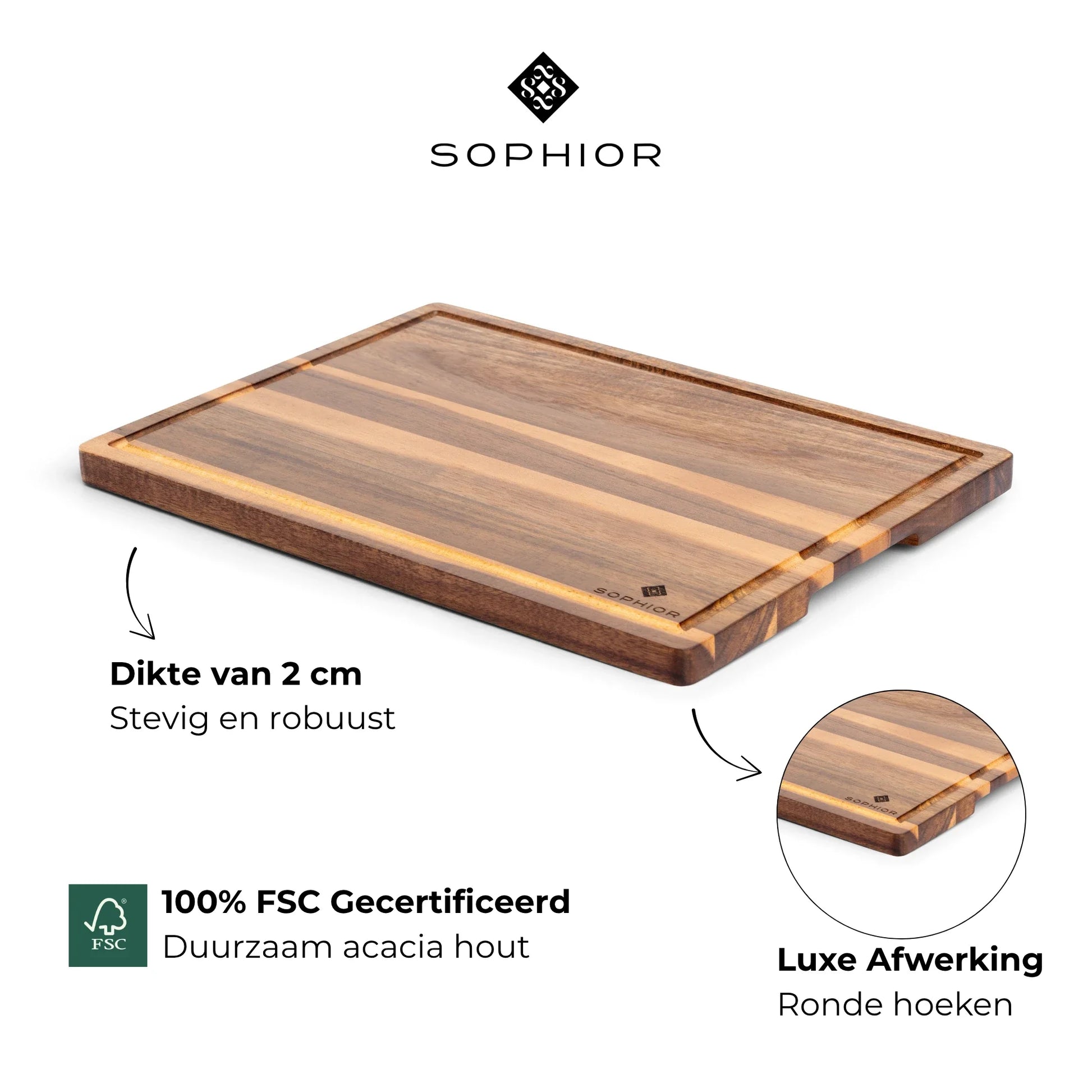 SOPHIOR

SOPHIOR

Dikte van 2 cm
Stevig en robuust

SOPHIOR

FSC

100% FSC Gecertificeerd
Duurzaam acacia hout

Luxe Afwerking
Ronde hoeken