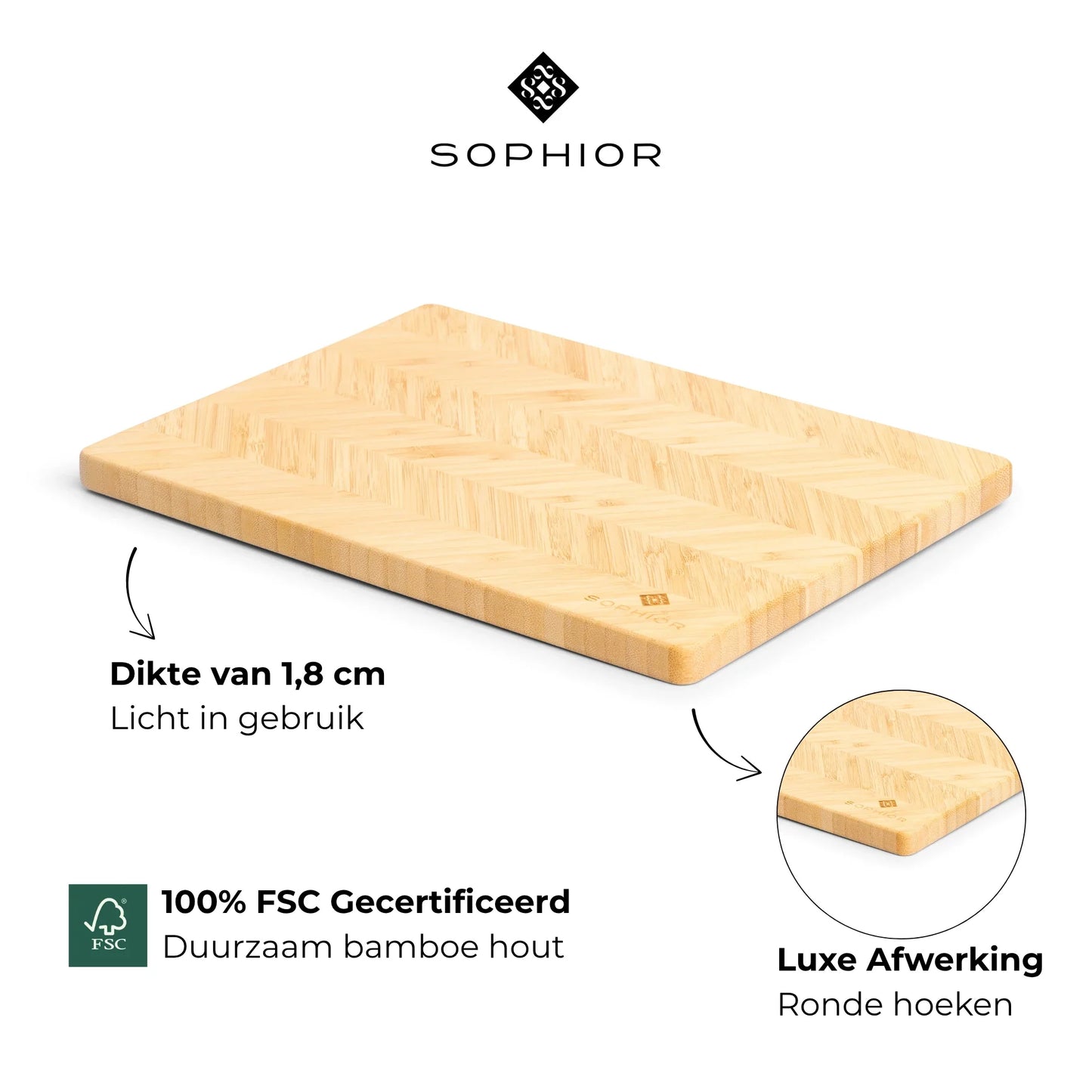 SOPHIOR

SOPHIOR

Dikte van 1,8 cm
Licht in gebruik

SOPHIOR

FSC

100% FSC Gecertificeerd
Duurzaam bamboe hout

Luxe Afwerking
Ronde hoeken