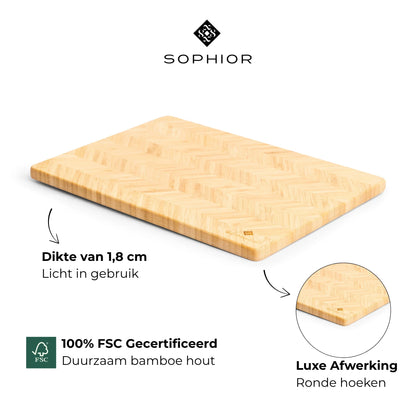 SOPHIOR

Dikte van 1,8 cm
Licht in gebruik

FSC

100% FSC Gecertificeerd
Duurzaam bamboe hout

Luxe Afwerking
Ronde hoeken