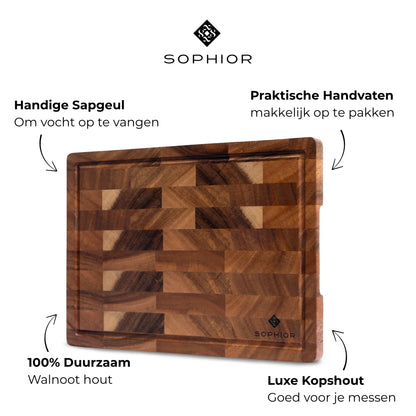 SOPHIOR

Handige Sapgeul
Om vocht op te vangen

Praktische Handvaten
makkelijk op te pakken

SOPHIOR

100% Duurzaam
Walnoot hout

Luxe Kopshout
Goed voor je messen