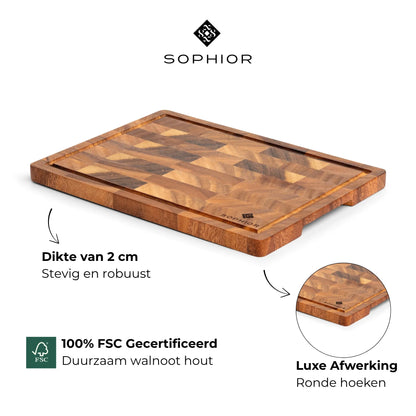 SOPHIOR

SOPHIOR

Dikte van 2 cm
Stevig en robuust

FSC

100% FSC Gecertificeerd
Duurzaam walnoot hout

Luxe Afwerking
Ronde hoeken