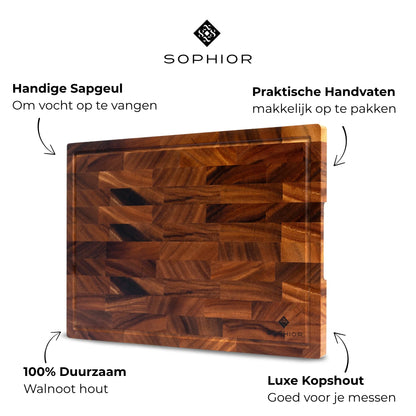 SOPHIOR

Handige Sapgeul
Om vocht op te vangen

Praktische Handvaten
makkelijk op te pakken

SOPHIOR

100% Duurzaam
Walnoot hout

Luxe Kopshout
Goed voor je messen