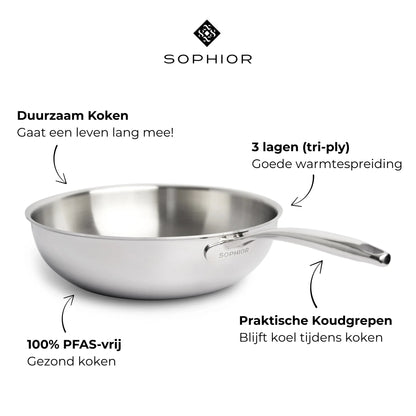 SOPHIOR

Duurzaam Koken
Gaat een leven lang mee!

3 lagen (tri-ply)
Goede warmtespreiding

SOPHIOR

Praktische Koudgrepen
Blijft koel tijdens koken

100% PFAS-vrij
Gezond koken